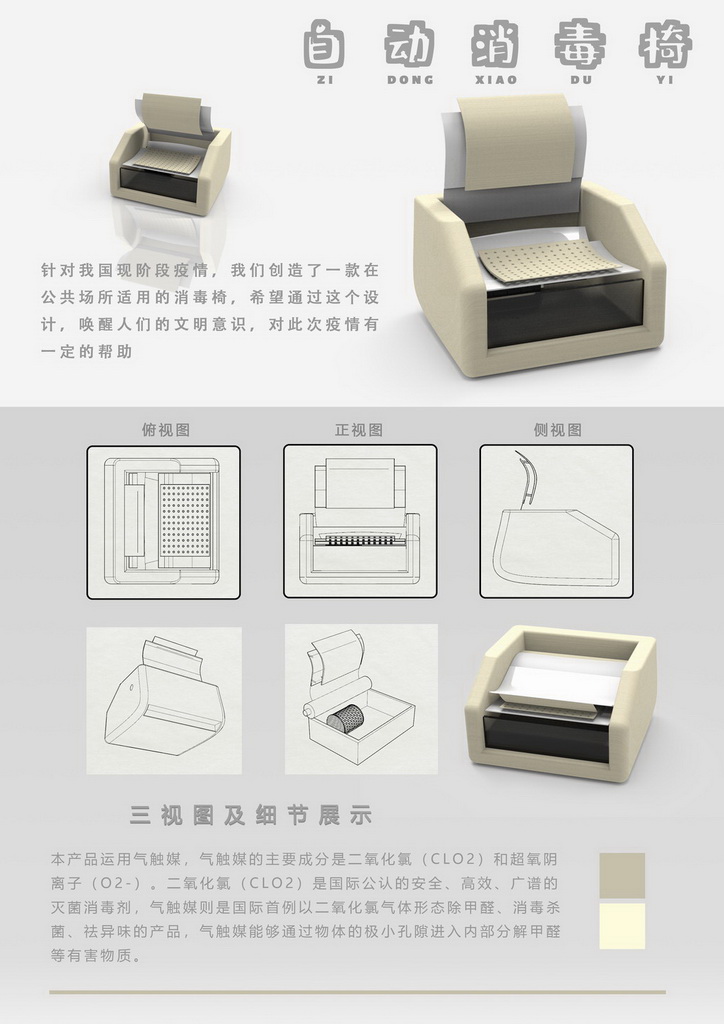 自动消毒椅
ZI DONG XIAO DU YI

针对我国现阶段疫情，我们创造了一款在公共场所适用的消毒椅，希望通过这个设计，唤醒人们的文明意识，对此次疫情有一定的帮助

俯视图

正视图

侧视图

三视图及细节展示

本产品运用气触媒，气触媒的主要成分是二氧化氯（CLO2）和超氧阴离子（O2-）。二氧化氯（CLO2）是国际公认的安全、高效、广谱的灭菌消毒剂，气触媒则是国际首例以二氧化氯气体形态除甲醛、消毒杀菌、祛异味的产品，气触媒能够通过物体的极小孔隙进入内部分解甲醛等有害物质。